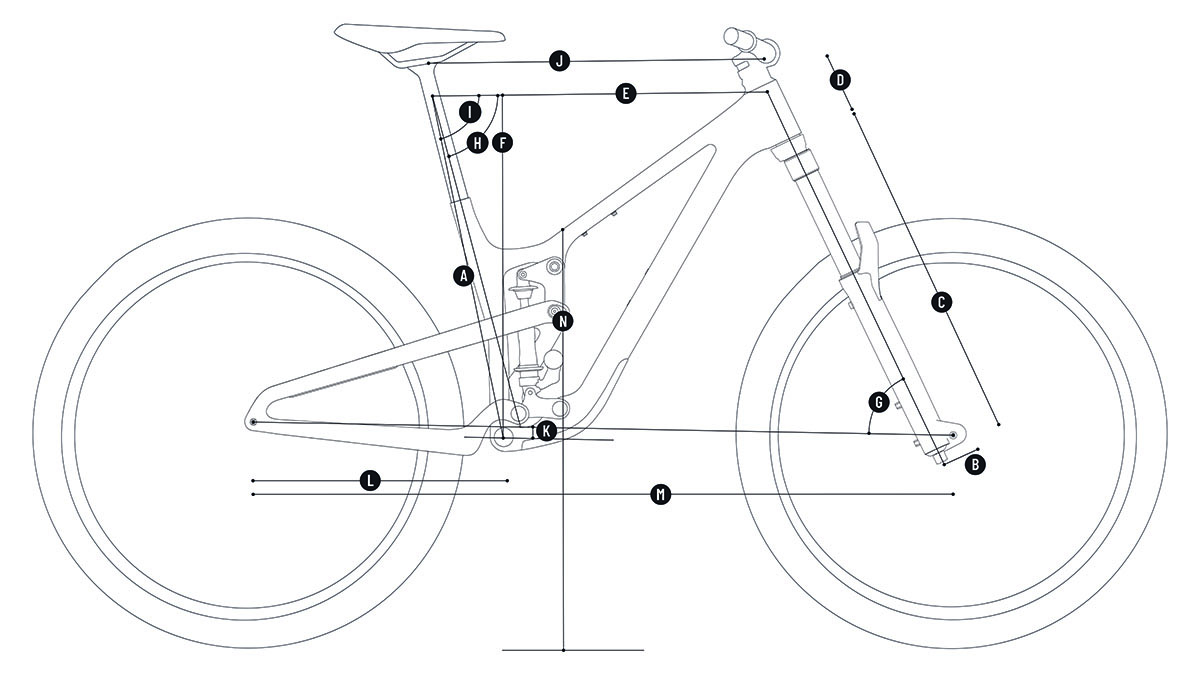 J
D
E
I
H
F
A
N
C
G
K
B
L
M