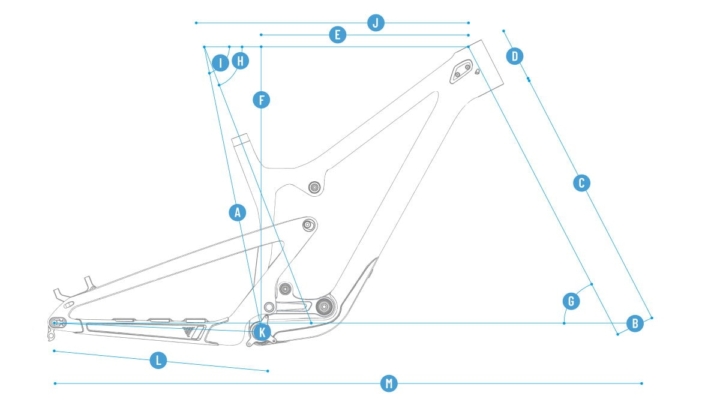 J
E
D
I
H
F
C
A
G
B
K
L
M